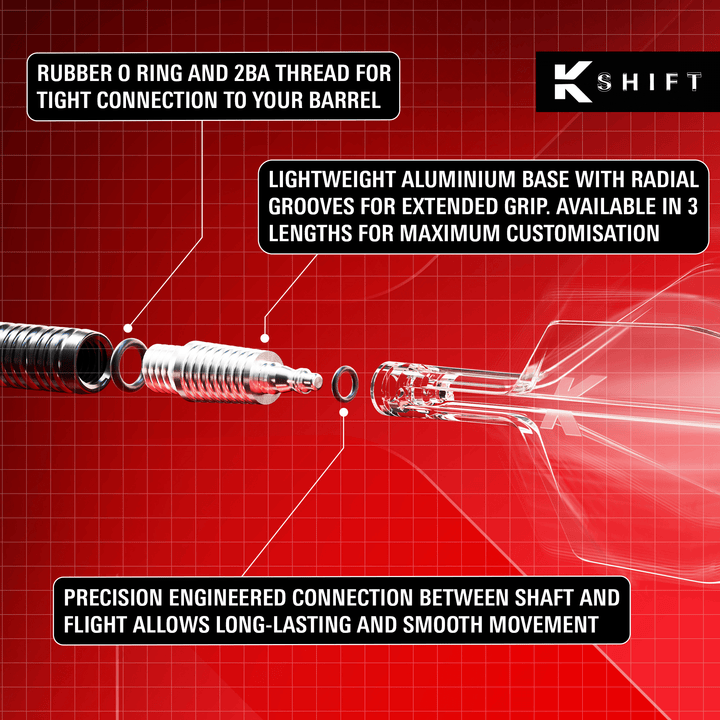 RUBBER O RING AND 2BA THREAD FOR TIGHT CONNECTION TO YOUR BARREL

K SHIFT

LIGHTWEIGHT ALUMINIUM BASE WITH RADIAL GROOVES FOR EXTENDED GRIP. AVAILABLE IN 3 LENGTHS FOR MAXIMUM CUSTOMISATION

K

PRECISION ENGINEERED CONNECTION BETWEEN SHAFT AND FLIGHT ALLOWS LONG-LASTING AND SMOOTH MOVEMENT